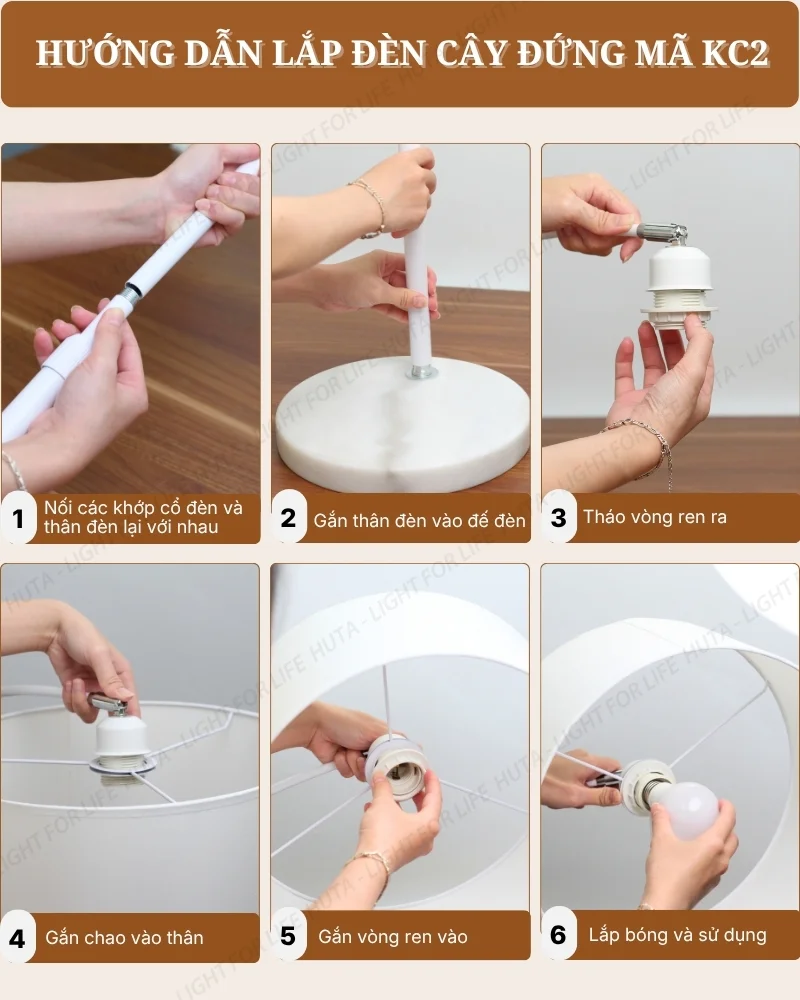 HƯỚNG DẪN LẮP ĐÈN CÂY ĐỨNG MÃ KC2

1 Nối các khớp cổ đèn và thân đèn lại với nhau

2 Gắn thân đèn vào đế đèn

3 Tháo vòng ren ra

4 Gắn chao vào thân

5 Gắn vòng ren vào

6 Lắp bóng và sử dụng

HUTA - LIGHT FOR LIFE